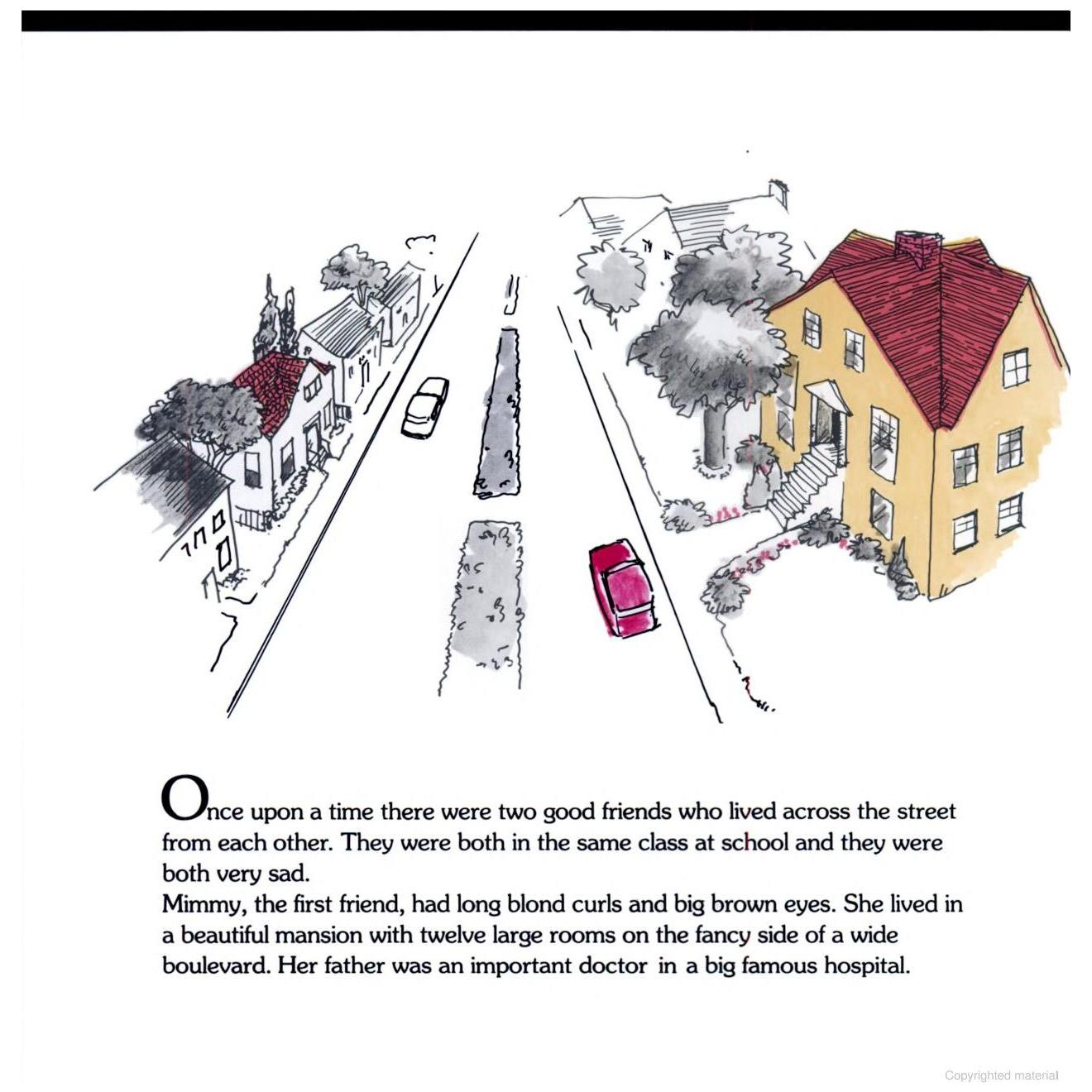 Once upon a time there were two good friends who lived across the street from each other. They were both in the same class at school and they were both very sad.
Mimmy, the first friend, had long blond curls and big brown eyes. She lived in a beautiful mansion with twelve large rooms on the fancy side of a wide boulevard. Her father was an important doctor in a big famous hospital.

Copyrighted material